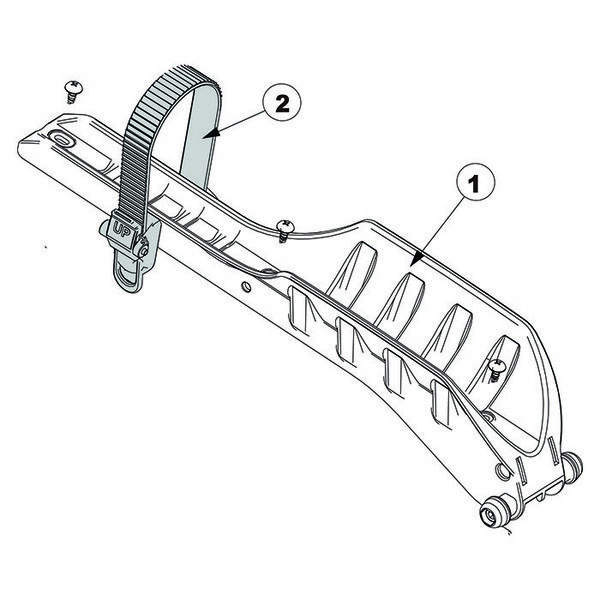 2

1

UP