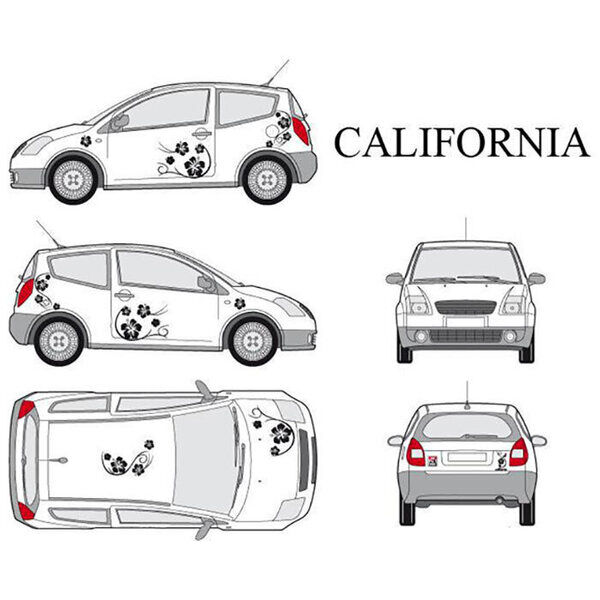 CALIFORNIA