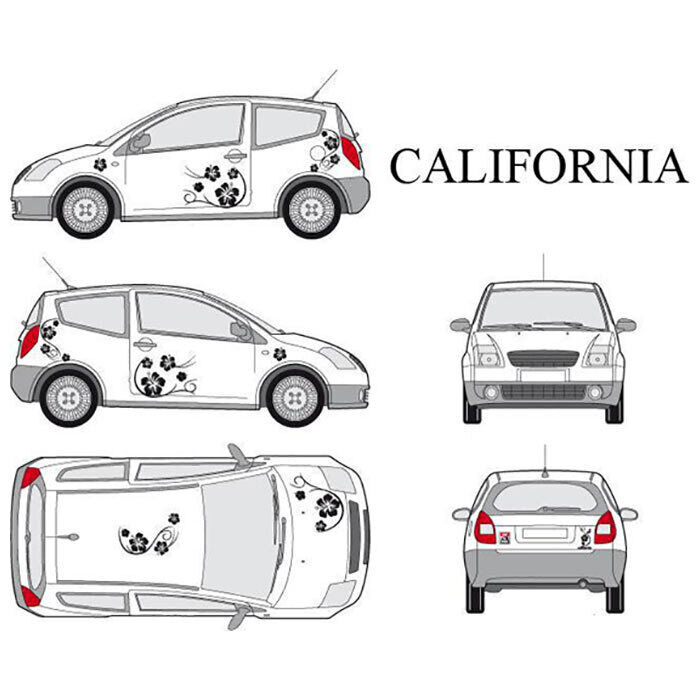 CALIFORNIA